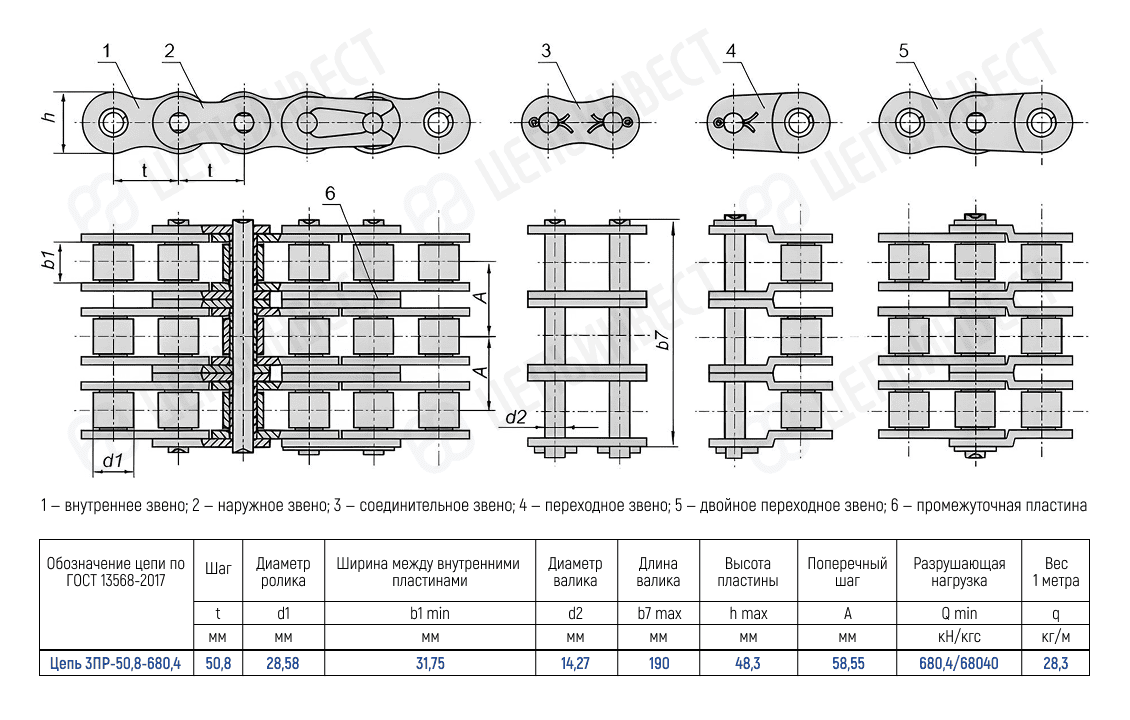 1 2 3 4 5

h

t t

6

b1

A

A

b7

d2

d1

ЦЕПЬИНВЕСТ

1 – внутреннее звено; 2 – наружное звено; 3 – соединительное звено; 4 – переходное звено; 5 – двойное переходное звено; 6 – промежуточная пластина

| Обозначение цепи по ГОСТ 13568-2017 | Шаг | Диаметр ролика | Ширина между внутренними пластинами | Диаметр валика | Длина валика | Высота пластины | Поперечный шаг | Разрушающая нагрузка | Вес 1 метра |
|---|---|---|---|---|---|---|---|---|---|
| | t | d1 | b1 min | d2 | b7 max | h max | A | Q min | q |
| | мм | мм | мм | мм | мм | мм | мм | кН/кгс | кг/м |
| Цепь 3ПР-50,8-680,4 | 50,8 | 28,58 | 31,75 | 14,27 | 190 | 48,3 | 58,55 | 680,4/68040 | 28,3 |